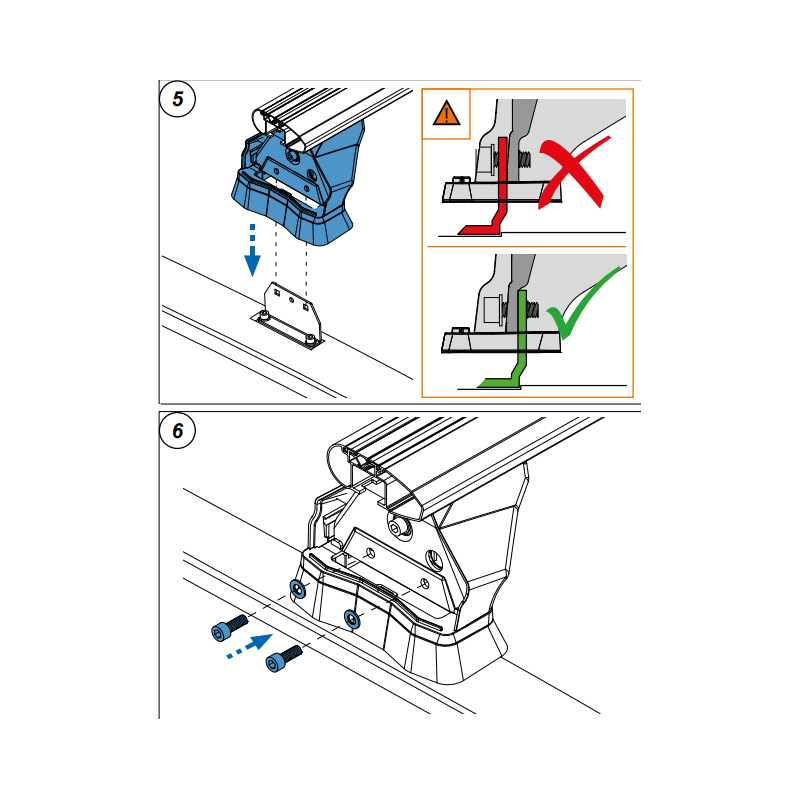 5

6