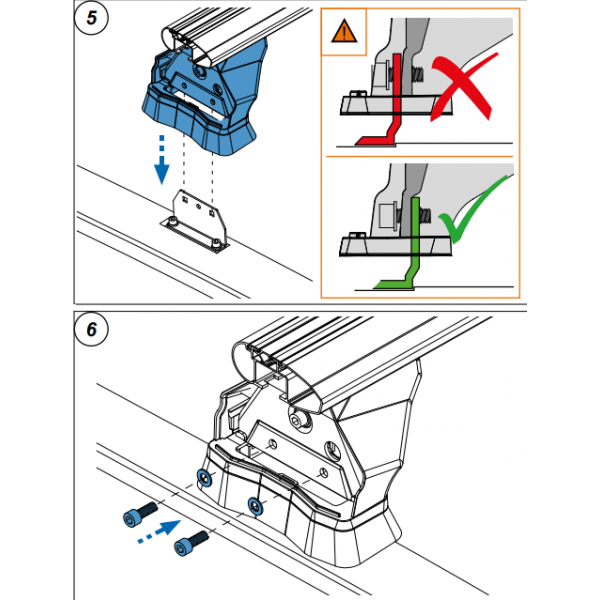 5

6