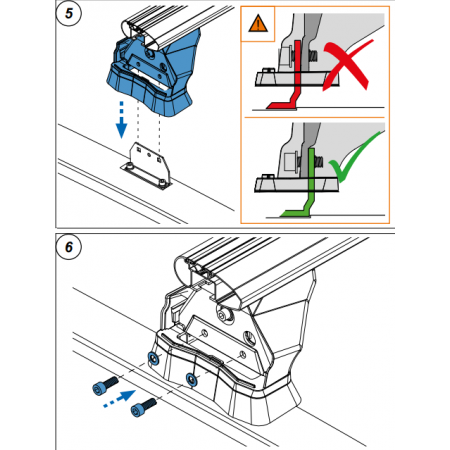 5

6