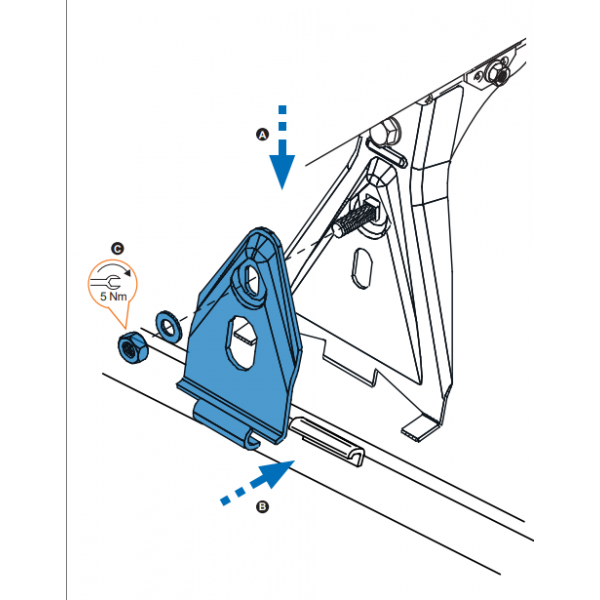 A

C

5 Nm

B