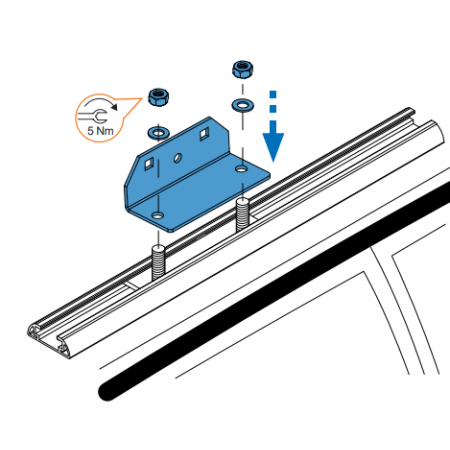 5 Nm