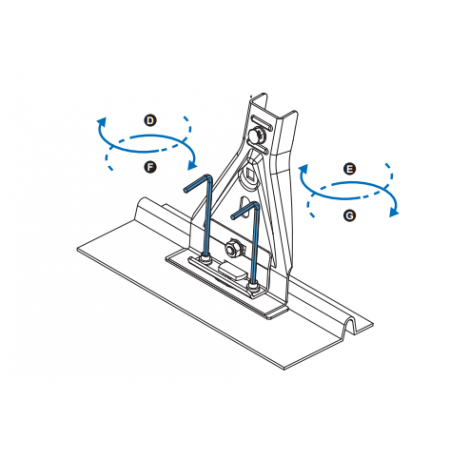 D
F
E
G