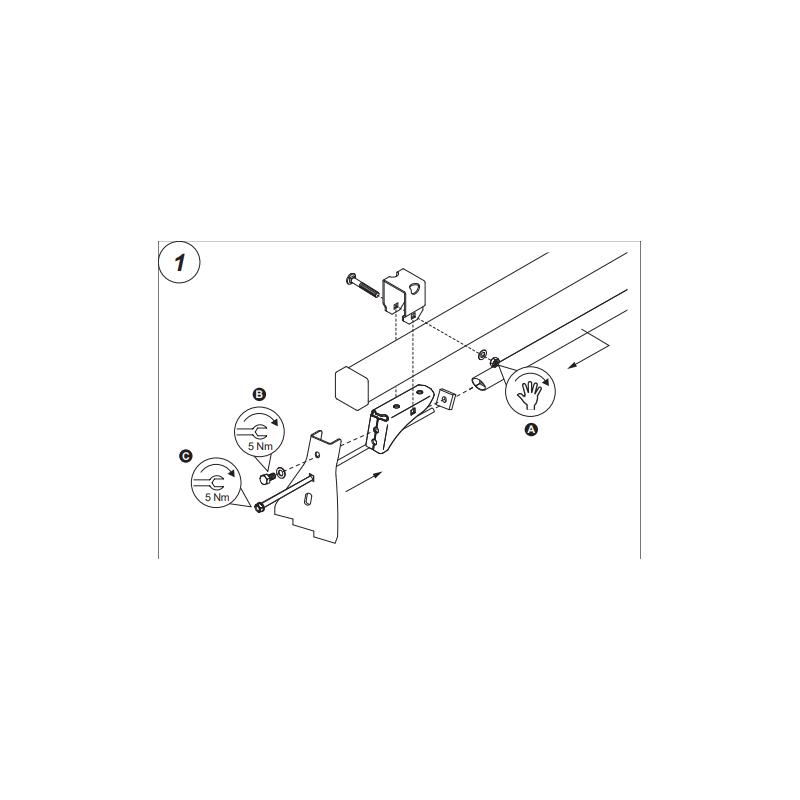 1

B

5 Nm

C

5 Nm

A