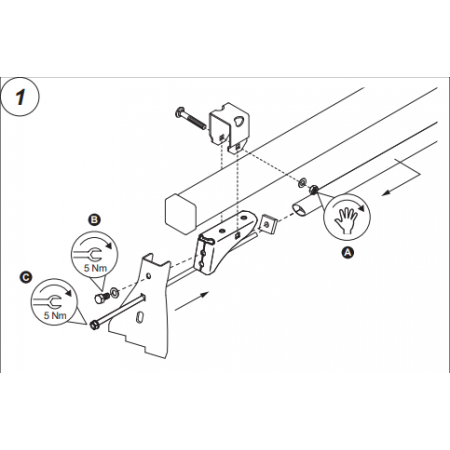 1

B

5 Nm

C

5 Nm

A