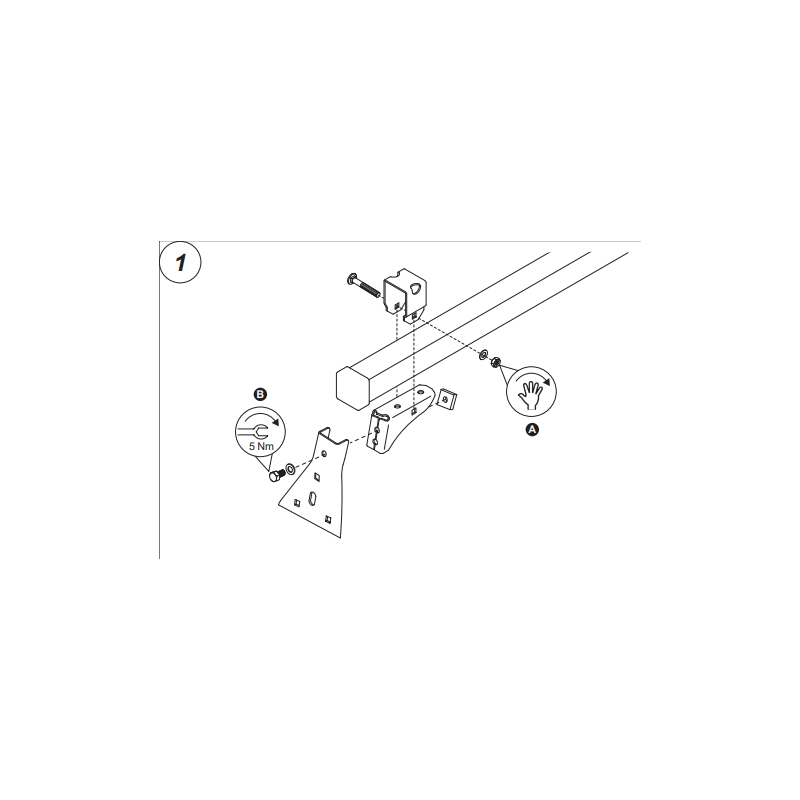 1

B

5 Nm

A