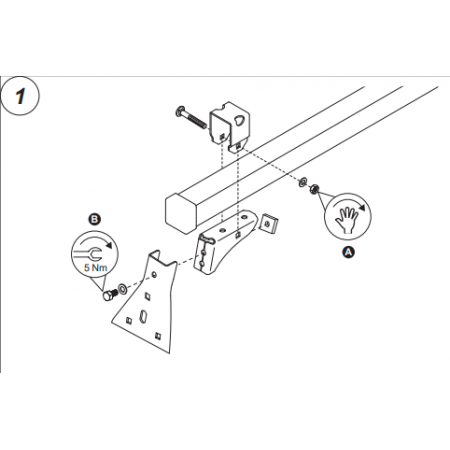 1

B

5 Nm

A