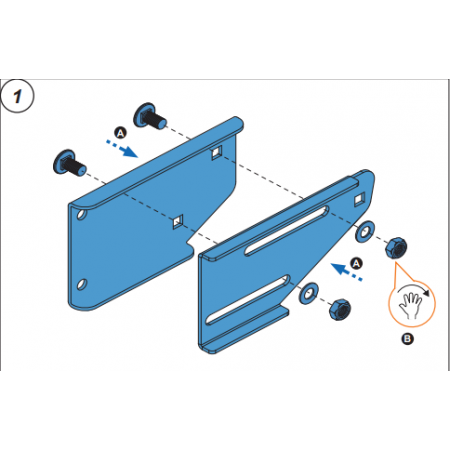 1

A

A

B