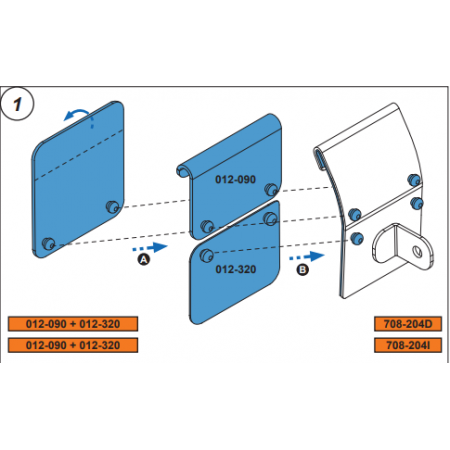 1

012-090

012-320

A

B

012-090 + 012-320

012-090 + 012-320

708-204D

708-204I